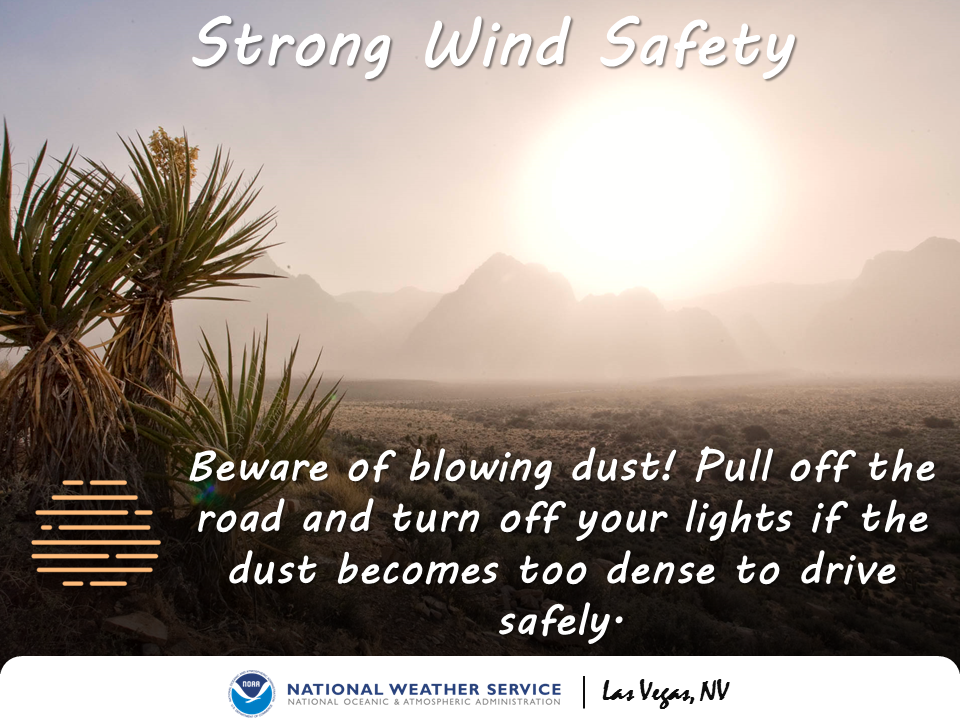 Strong Wind Safety

Beware of blowing dust! Pull off the road and turn off your lights if the dust becomes too dense to drive safely.

NOAA

NATIONAL WEATHER SERVICE
NATIONAL OCEANIC & ATMOSPHERIC ADMINISTRATION

Las Vegas, NV